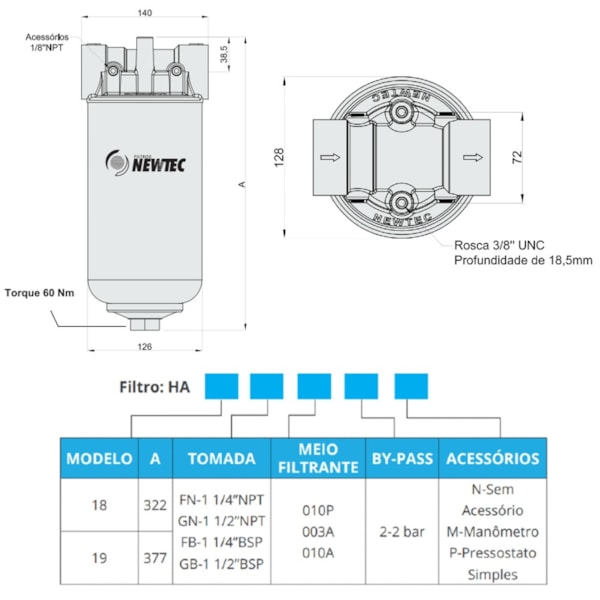 140

Acessórios 1/8"NPT

38,5

FILTROS NEWTEC

A

Torque 60 Nm

126

128

NEWTEC

NEWTEC

72

Rosca 3/8" UNC
Profundidade de 18,5mm

Filtro: HA

| MODELO | A | TOMADA | MEIO FILTRANTE | BY-PASS | ACESSÓRIOS |
|---|---|---|---|---|---|
| 18 | 322 | FN-1 1/4"NPT GN-1 1/2"NPT FB-1 1/4"BSP GB-1 1/2"BSP | 010P 003A 010A | 2-2 bar | N-Sem Acessório M-Manômetro P-Pressostato Simples |
| 19 | 377 | | | | |